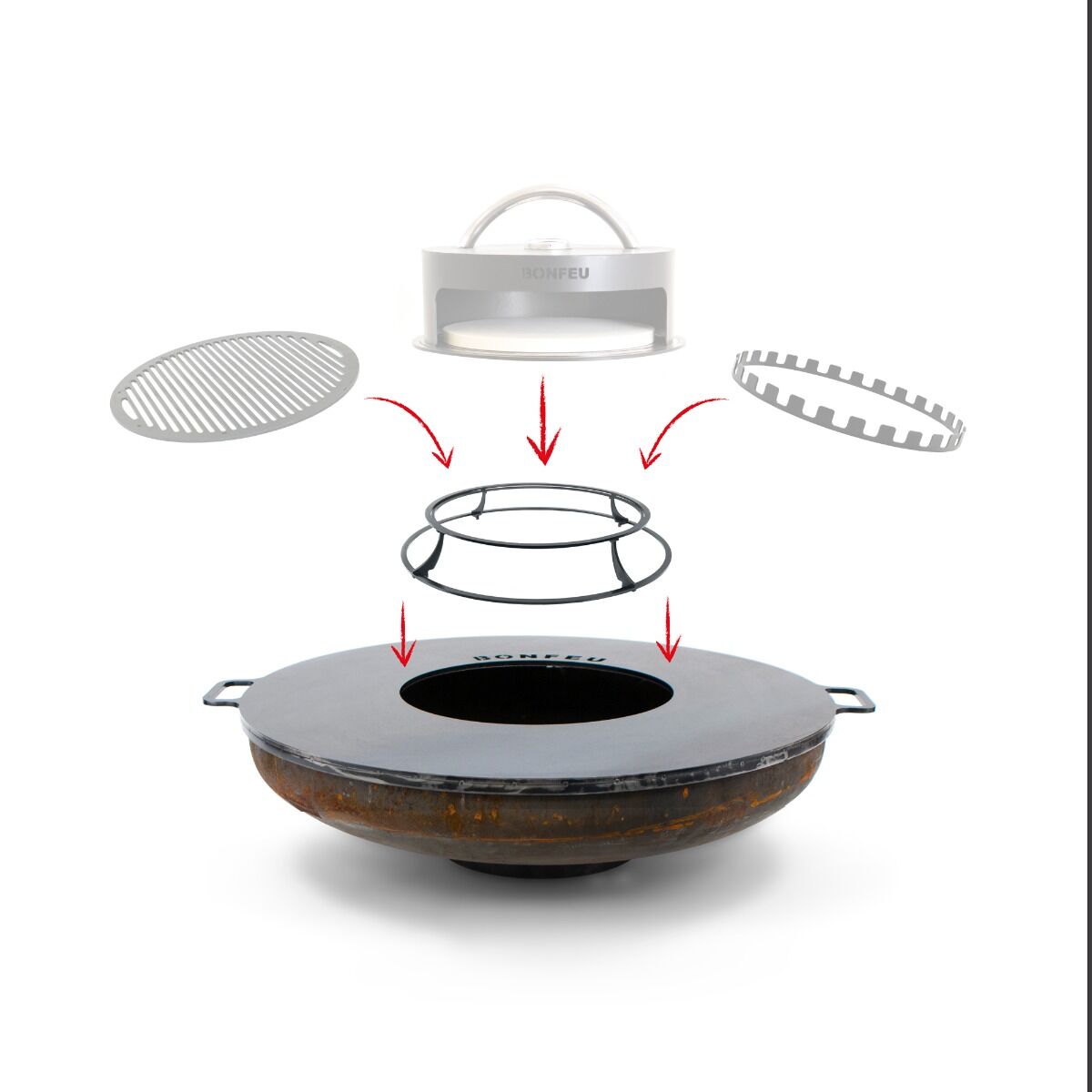 BONFEU

BONFEU